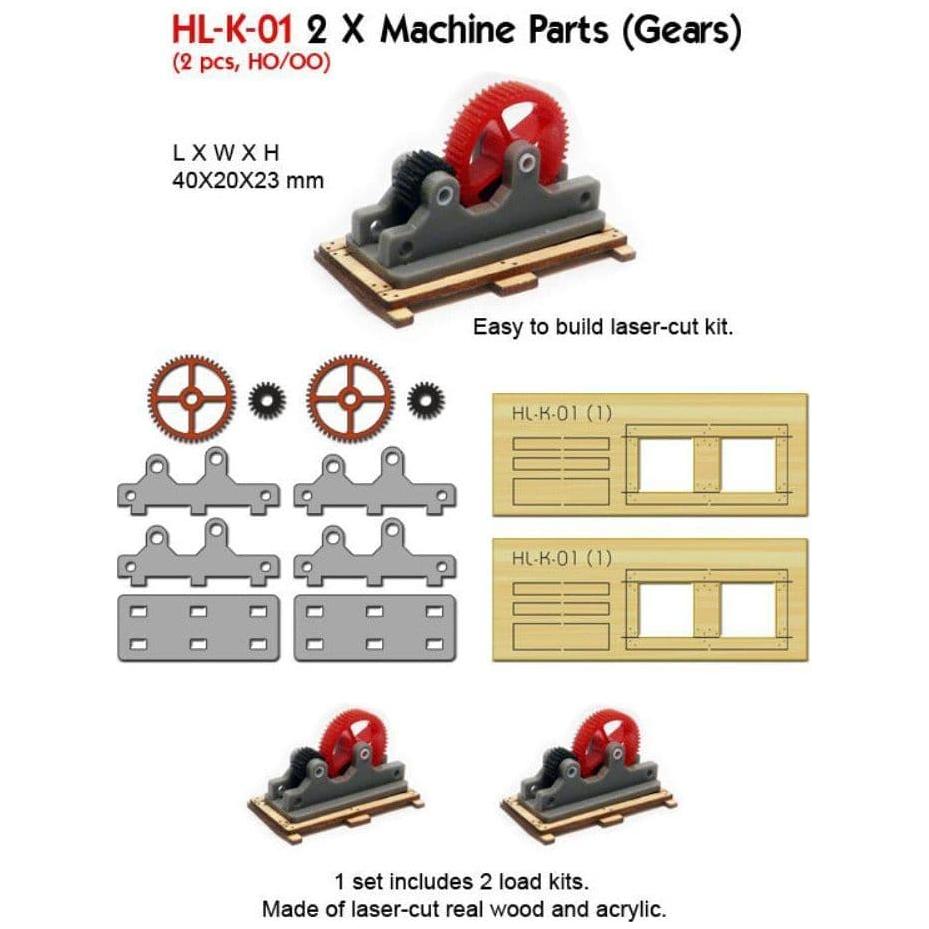 HL-K-01 2 X Machine Parts (Gears)
(2 pcs, HO/OO)

L X W X H
40X20X23 mm

Easy to build laser-cut kit.

HL-K-01 (1)

HL-K-01 (1)

1 set includes 2 load kits.
Made of laser-cut real wood and acrylic.