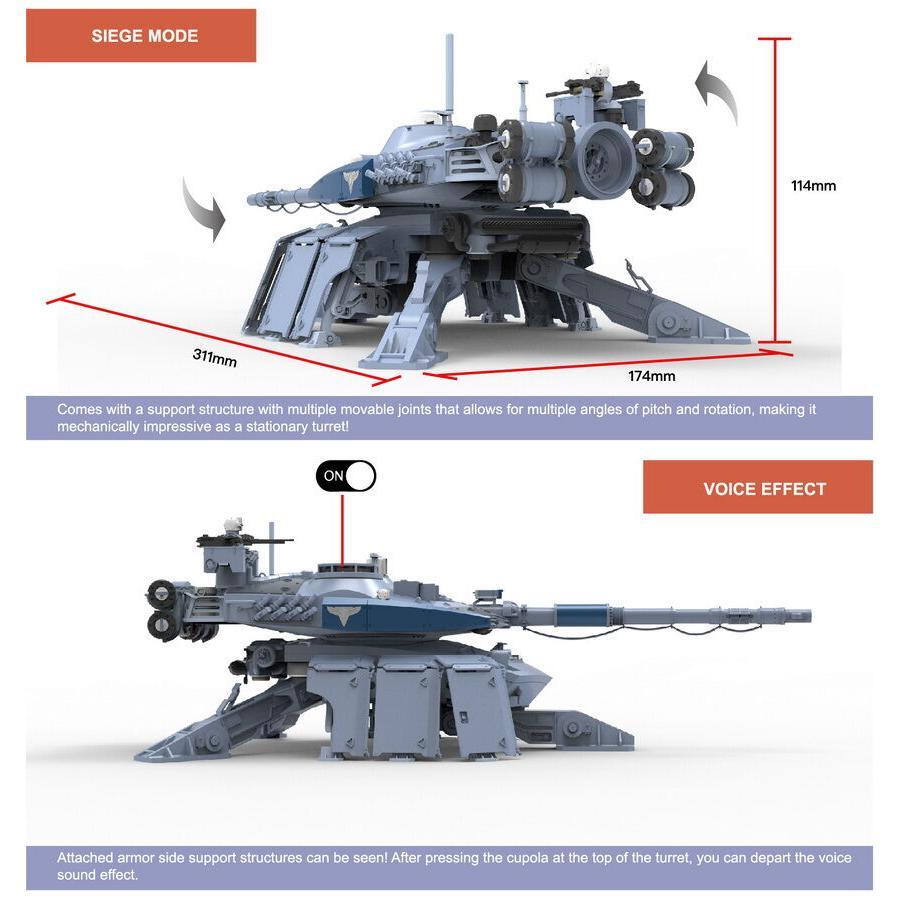 SIEGE MODE

114mm

311mm

174mm

Comes with a support structure with multiple movable joints that allows for multiple angles of pitch and rotation, making it mechanically impressive as a stationary turret!

ON

VOICE EFFECT

Attached armor side support structures can be seen! After pressing the cupola at the top of the turret, you can depart the voice sound effect.