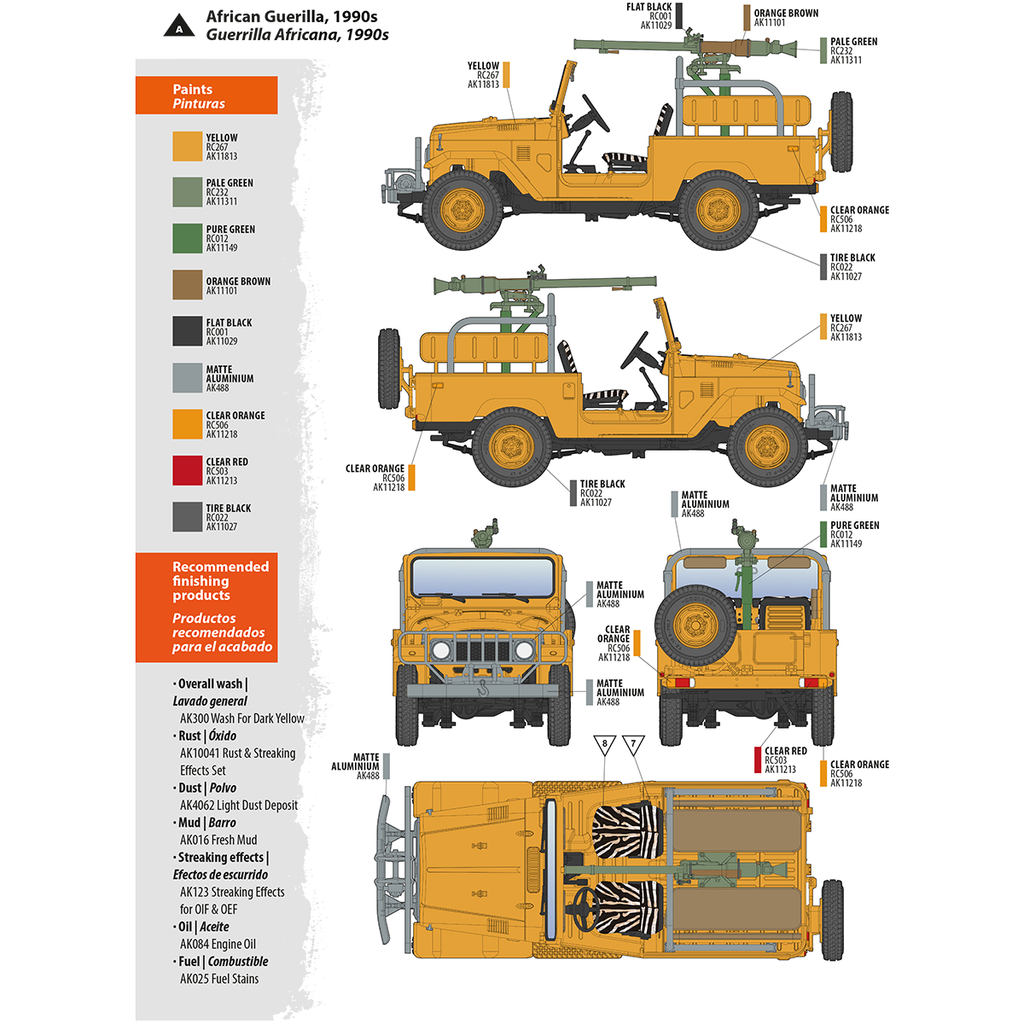 A

African Guerilla, 1990s
Guerrilla Africana, 1990s

Paints
Pinturas

YELLOW
RC267
AK11813

PALE GREEN
RC232
AK11311

PURE GREEN
RC012
AK11149

ORANGE BROWN
AK11101

FLAT BLACK
RC001
AK11029

MATTE ALUMINIUM
AK488

CLEAR ORANGE
RC506
AK11218

CLEAR RED
RC503
AK11213

TIRE BLACK
RC022
AK11027

Recommended finishing products
Productos recomendados para el acabado

• Overall wash | Lavado general
AK300 Wash For Dark Yellow
• Rust | Óxido
AK10041 Rust & Streaking Effects Set
• Dust | Polvo
AK4062 Light Dust Deposit
• Mud | Barro
AK016 Fresh Mud
• Streaking effects | Efectos de escurrido
AK123 Streaking Effects for OIF & OEF
• Oil | Aceite
AK084 Engine Oil
• Fuel | Combustible
AK025 Fuel Stains

FLAT BLACK
RC001
AK11029

ORANGE BROWN
AK11101

PALE GREEN
RC232
AK11311

YELLOW
RC267
AK11813

CLEAR ORANGE
RC506
AK11218

TIRE BLACK
RC022
AK11027

YELLOW
RC267
AK11813

CLEAR ORANGE
RC506
AK11218

TIRE BLACK
RC022
AK11027

MATTE ALUMINIUM
AK488

MATTE ALUMINIUM
AK488

PURE GREEN
RC012
AK11149

MATTE ALUMINIUM
AK488

CLEAR ORANGE
RC506
AK11218

MATTE ALUMINIUM
AK488

CLEAR RED
RC503
AK11213

CLEAR ORANGE
RC506
AK11218

MATTE ALUMINIUM
AK488

8

7