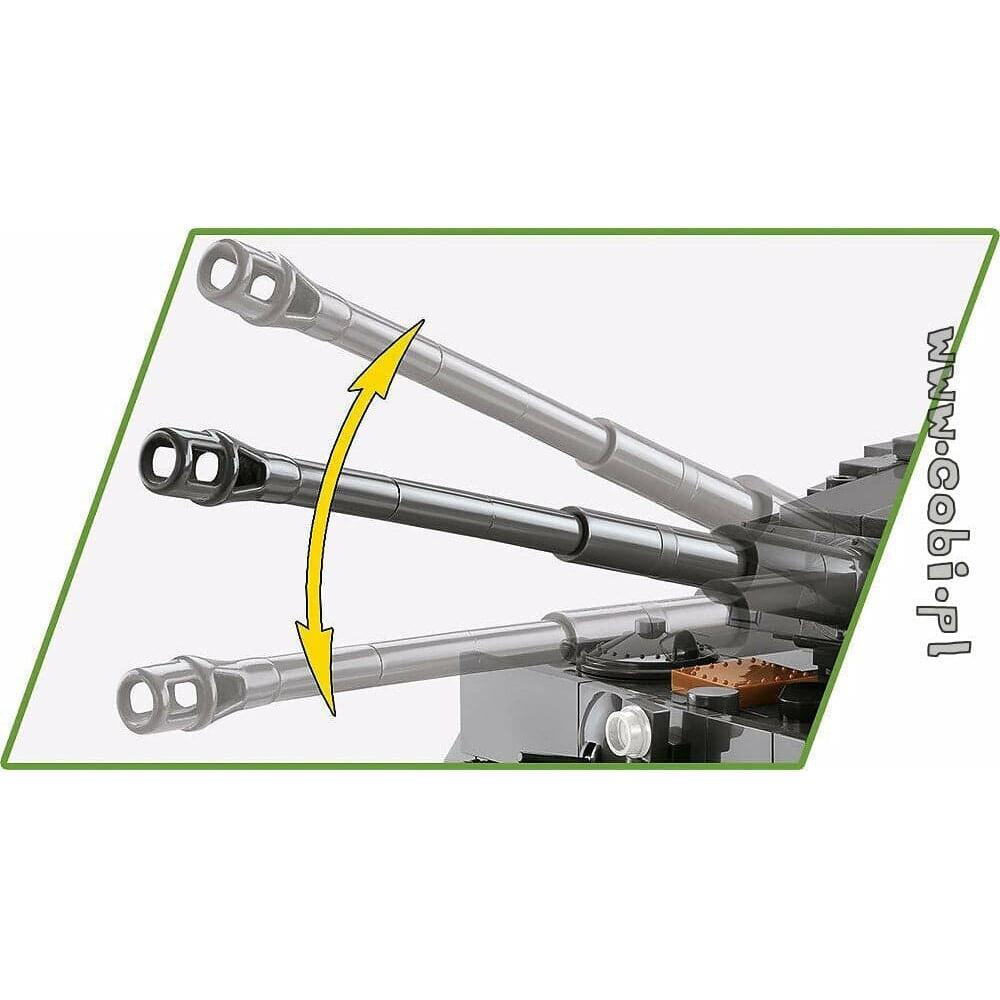 www.cobi.pl