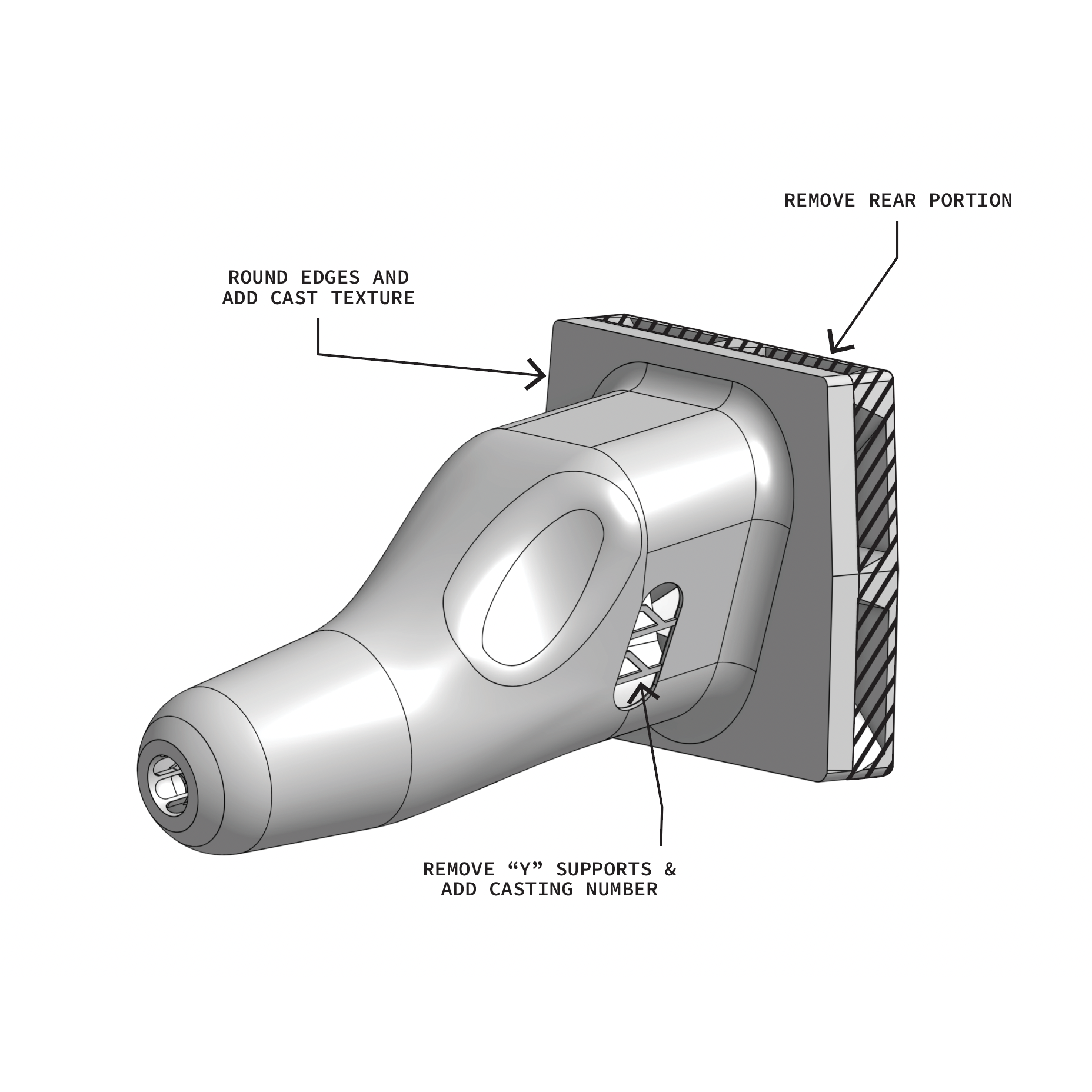 REMOVE REAR PORTION

ROUND EDGES AND
ADD CAST TEXTURE

REMOVE “Y” SUPPORTS &
ADD CASTING NUMBER