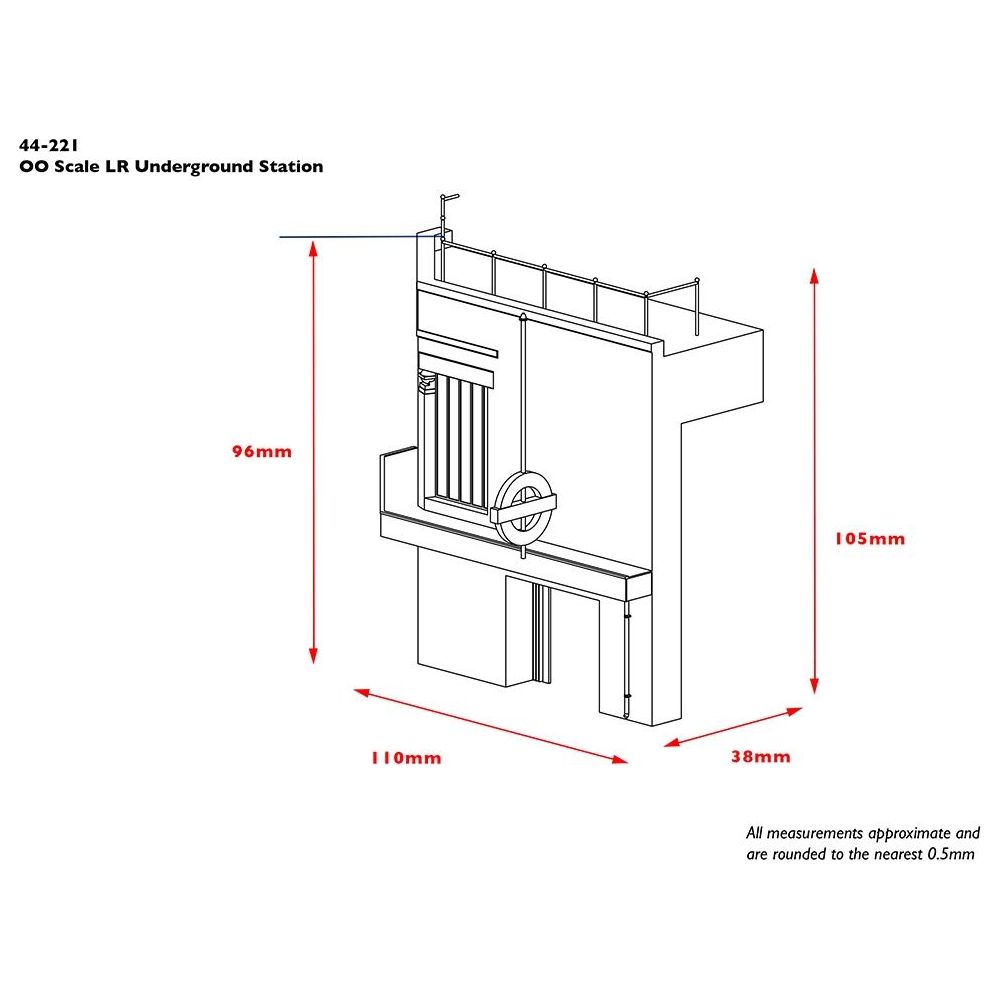 44-221
OO Scale LR Underground Station

96mm

105mm

110mm

38mm

All measurements approximate and are rounded to the nearest 0.5mm